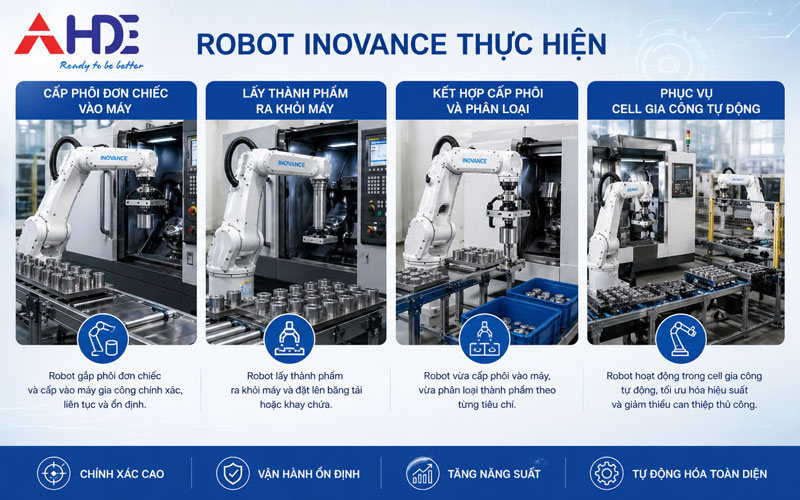 AHDE
Ready to be better

ROBOT INOVANCE THỰC HIỆN

CẤP PHÔI ĐƠN CHIẾC VÀO MÁY

INOVANCE

Robot gắp phôi đơn chiếc và cấp vào máy gia công chính xác, liên tục và ổn định.

LẤY THÀNH PHẨM RA KHỎI MÁY

INOVANCE

Robot lấy thành phẩm ra khỏi máy và đặt lên băng tải hoặc khay chứa.

KẾT HỢP CẤP PHÔI VÀ PHÂN LOẠI

INOVANCE

Robot vừa cấp phôi vào máy, vừa phân loại thành phẩm theo từng tiêu chí.

PHỤC VỤ CELL GIA CÔNG TỰ ĐỘNG

INOVANCE

Robot hoạt động trong cell gia công tự động, tối ưu hóa hiệu suất và giảm thiểu can thiệp thủ công.

CHÍNH XÁC CAO

VẬN HÀNH ỔN ĐỊNH

TĂNG NĂNG SUẤT

TỰ ĐỘNG HÓA TOÀN DIỆN